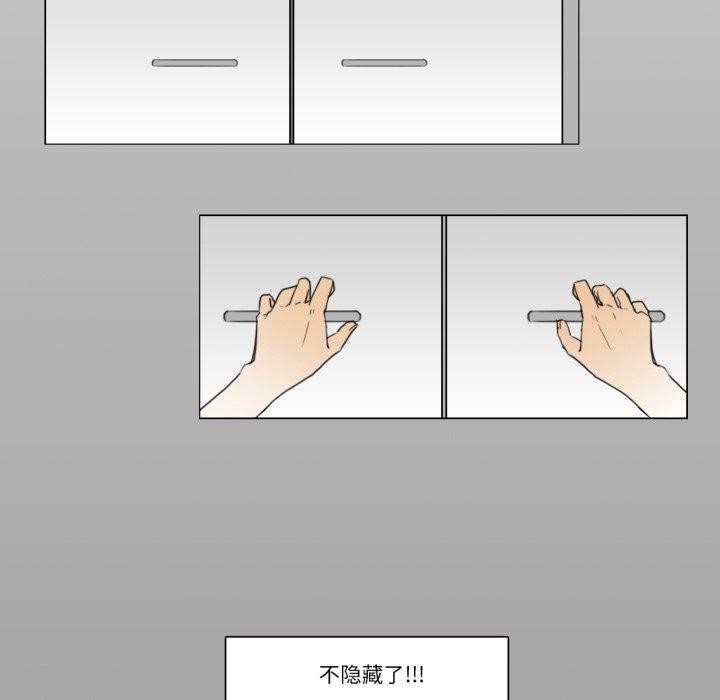 不隐藏了!!!