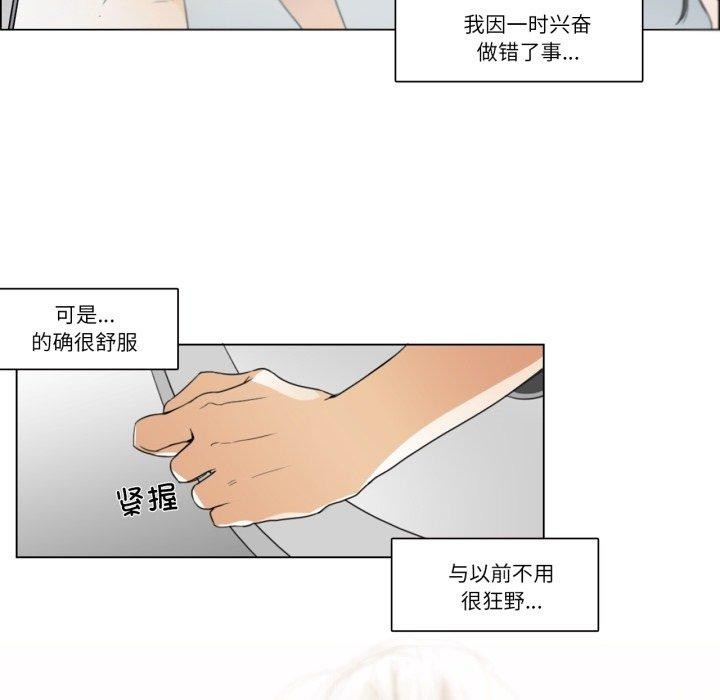 我因一时兴奋
做错了事...

可是...
的确很舒服

紧握

与以前不用
很狂野...