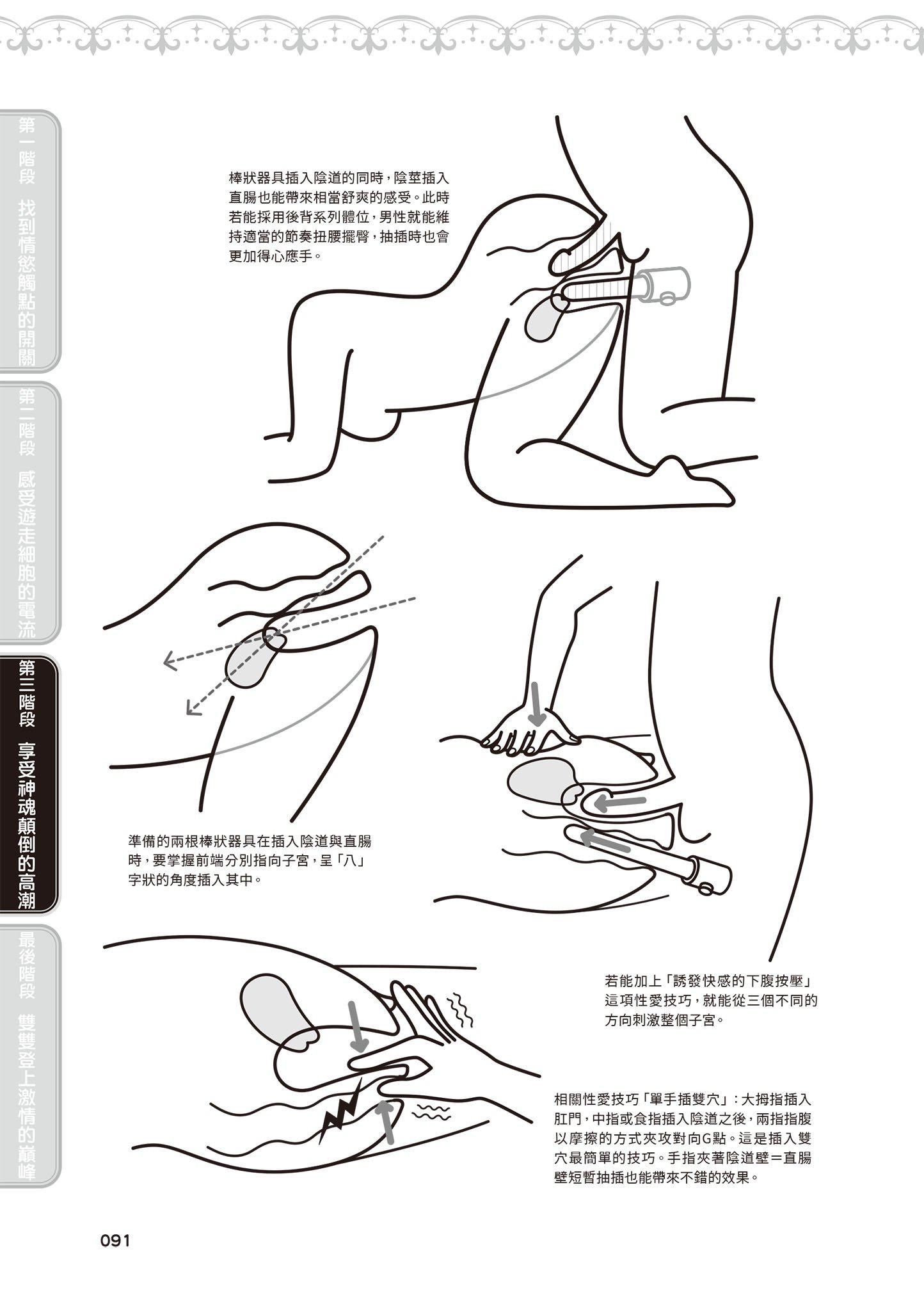 第一階段 找到情慾觸點的開關

第二階段 感受遊走細胞的電流

第三階段 享受神魂顛倒的高潮

最後階段 雙雙登上激情的巔峰

棒狀器具插入陰道的同時，陰莖插入直腸也能帶來相當舒爽的感受。此時若能採用後背系列體位，男性就能維持適當的節奏扭腰擺臀，抽插時也會更加得心應手。

準備的兩根棒狀器具在插入陰道與直腸時，要掌握前端分別指向子宮，呈「八」字狀的角度插入其中。

若能加上「誘發快感的下腹按壓」這項性愛技巧，就能從三個不同的方向刺激整個子宮。

相關性愛技巧「單手插雙穴」：大拇指插入肛門，中指或食指插入陰道之後，兩指指腹以摩擦的方式夾攻對向G點。這是插入雙穴最簡單的技巧。手指夾著陰道壁＝直腸壁短暫抽插也能帶來不錯的效果。

091