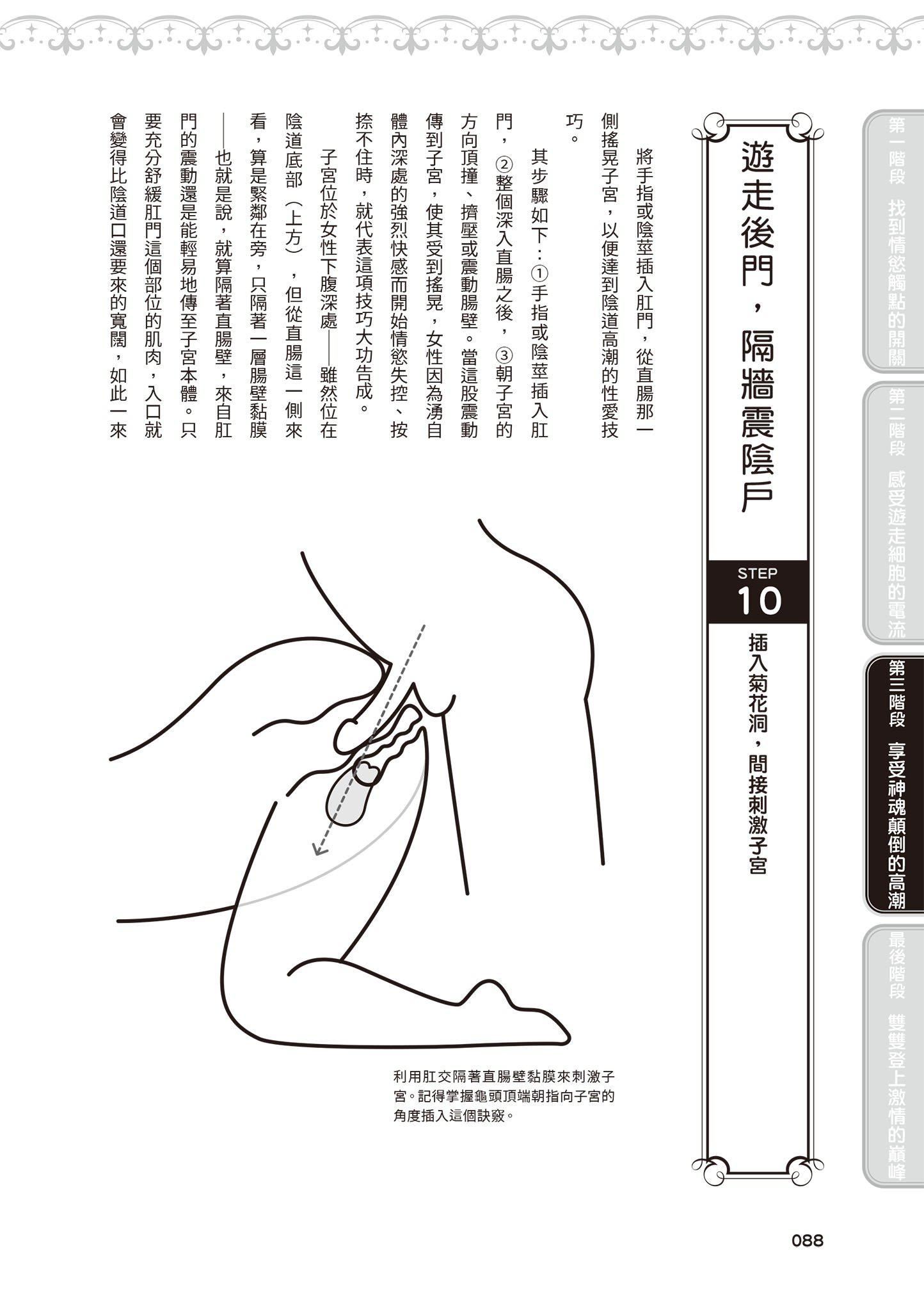 第一階段　找到情慾觸點的開關

第二階段　感受遊走細胞的電流

第三階段　享受神魂顛倒的高潮

最後階段　雙雙登上激情的巔峰

遊走後門，隔牆震陰戶

STEP 10

插入菊花洞，間接刺激子宮

將手指或陰莖插入肛門，從直腸那一側搖晃子宮，以便達到陰道高潮的性愛技巧。

其步驟如下：①手指或陰莖插入肛門，②整個深入直腸之後，③朝子宮的方向頂撞、擠壓或震動腸壁。當這股震動傳到子宮，使其受到搖晃，女性因為湧自體內深處的強烈快感而開始情慾失控、按捺不住時，就代表這項技巧大功告成。

子宮位於女性下腹深處——雖然位在陰道底部（上方），但從直腸這一側來看，算是緊鄰在旁，只隔著一層腸壁黏膜——也就是說，就算隔著直腸壁，來自肛門的震動還是能輕易地傳至子宮本體。只要充分舒緩肛門這個部位的肌肉，入口就會變得比陰道口還要來的寬闊，如此一來

利用肛交隔著直腸壁黏膜來刺激子宮。記得掌握龜頭頂端朝指向子宮的角度插入這個訣竅。

088