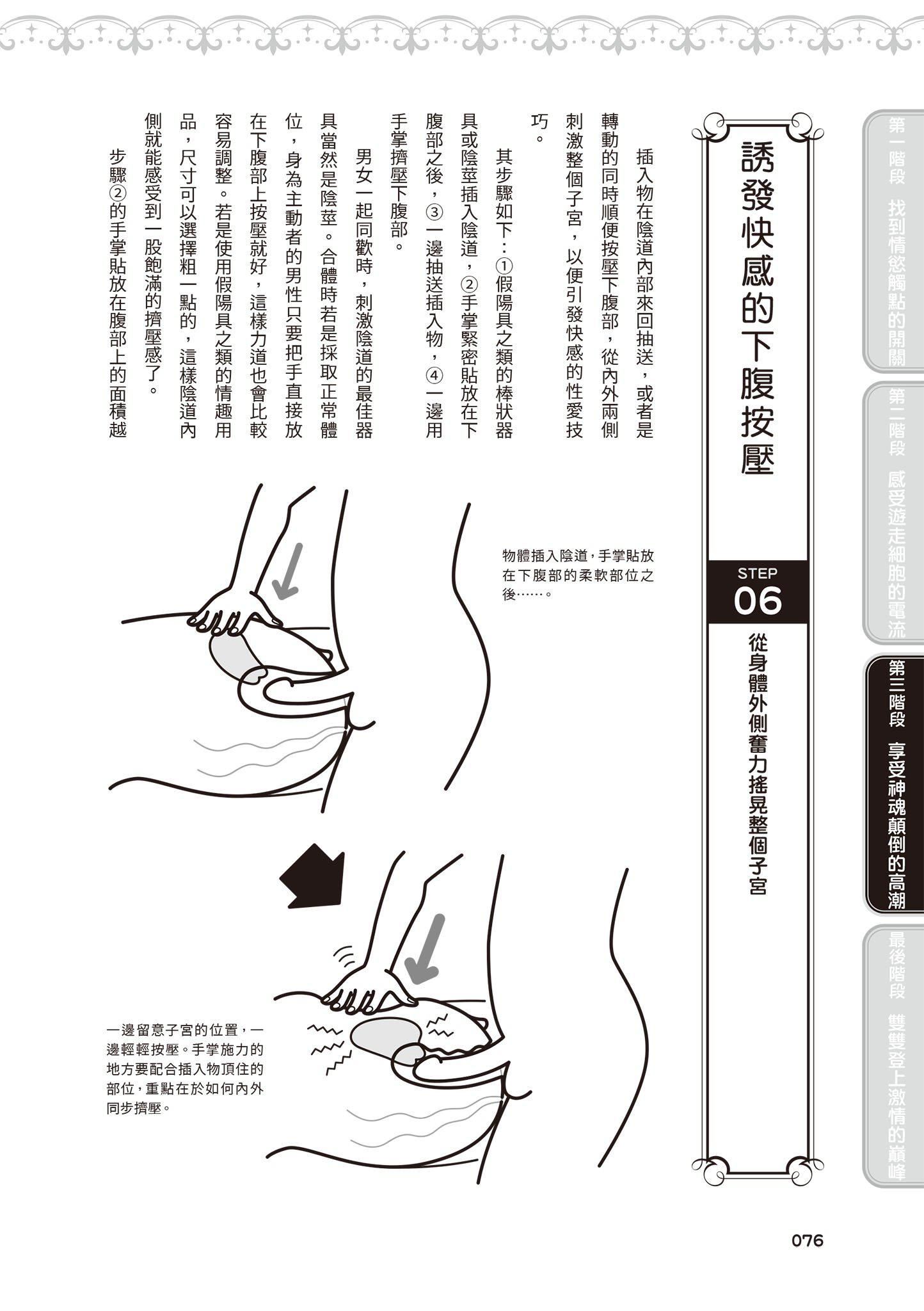 第一階段 找到情慾觸點的開關

第二階段 感受遊走細胞的電流

第三階段 享受神魂顛倒的高潮

最後階段 雙雙登上激情的巔峰

誘發快感的下腹按壓

STEP 06

從身體外側奮力搖晃整個子宮

插入物在陰道內部來回抽送，或者是轉動的同時順便按壓下腹部，從內外兩側刺激整個子宮，以便引發快感的性愛技巧。

其步驟如下：①假陽具之類的棒狀器具或陰莖插入陰道，②手掌緊密貼放在下腹部之後，③一邊抽送插入物，④一邊用手掌擠壓下腹部。

男女一起同歡時，刺激陰道的最佳器具當然是陰莖。合體時若是採取正常體位，身為主動者的男性只要把手直接放在下腹部上按壓就好，這樣力道也會比較容易調整。若是使用假陽具之類的情趣用品，尺寸可以選擇粗一點的，這樣陰道內側就能感受到一股飽滿的擠壓感了。

步驟②的手掌貼放在腹部上的面積越

物體插入陰道，手掌貼放在下腹部的柔軟部位之後……。

一邊留意子宮的位置，一邊輕輕按壓。手掌施力的地方要配合插入物頂住的部位，重點在於如何內外同步擠壓。

076