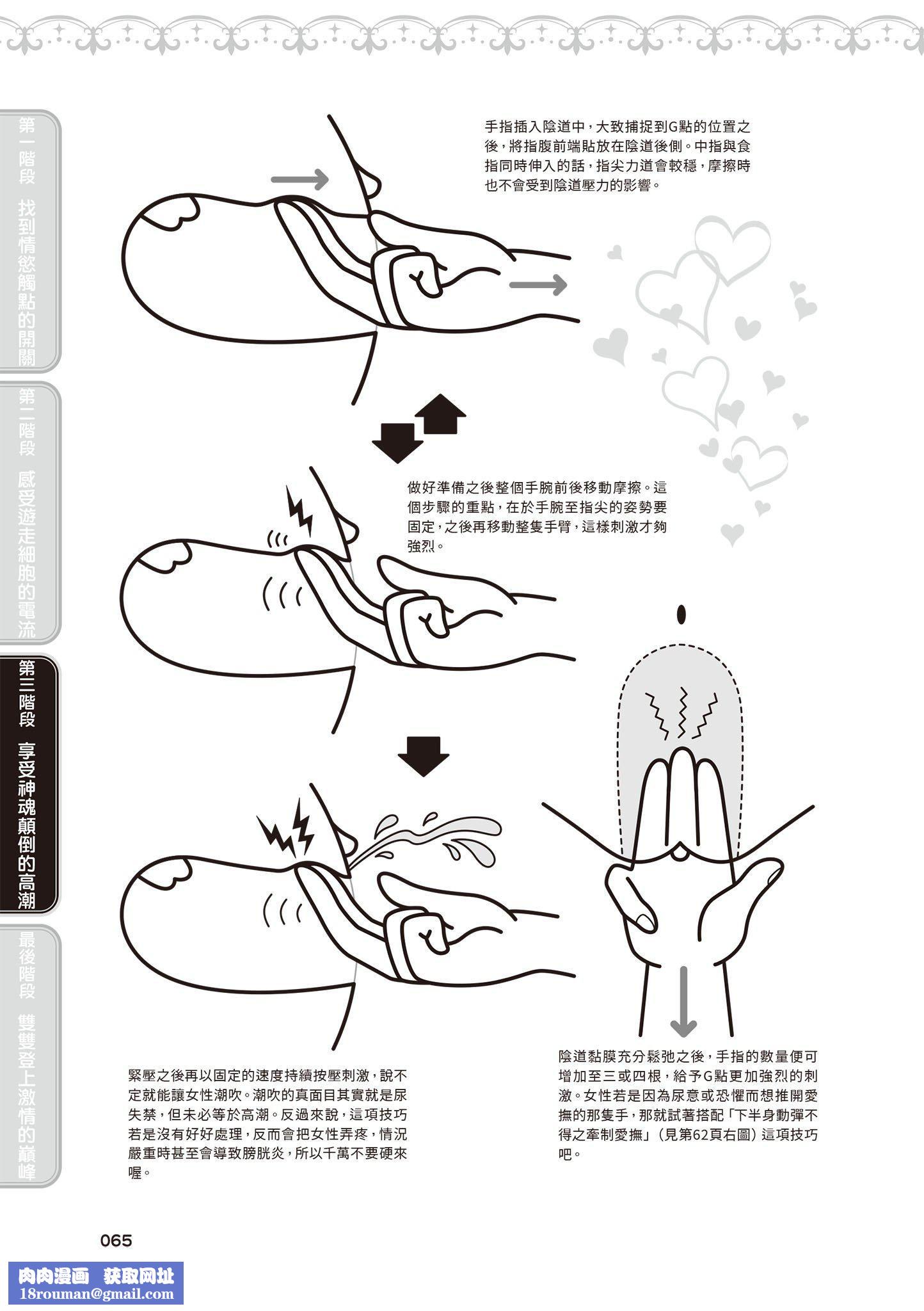 第一階段 找到情慾觸點的開關

第二階段 感受遊走細胞的電流

第三階段 享受神魂顛倒的高潮

最後階段 雙雙登上激情的巔峰

手指插入陰道中，大致捕捉到G點的位置之後，將指腹前端貼放在陰道後側。中指與食指同時伸入的話，指尖力道會較穩，摩擦時也不會受到陰道壓力的影響。

做好準備之後整個手腕前後移動摩擦。這個步驟的重點，在於手腕至指尖的姿勢要固定，之後再移動整隻手臂，這樣刺激才夠強烈。

緊壓之後再以固定的速度持續按壓刺激，說不定就能讓女性潮吹。潮吹的真面目其實就是尿失禁，但未必等於高潮。反過來說，這項技巧若是沒有好好處理，反而會把女性弄疼，情況嚴重時甚至會導致膀胱炎，所以千萬不要硬來喔。

陰道黏膜充分鬆弛之後，手指的數量便可增加至三或四根，給予G點更加強烈的刺激。女性若是因為尿意或恐懼而想推開愛撫的那隻手，那就試著搭配「下半身動彈不得之牽制愛撫」（見第62頁右圖）這項技巧吧。

065

肉肉漫画 获取网址
18rouman@gmail.com