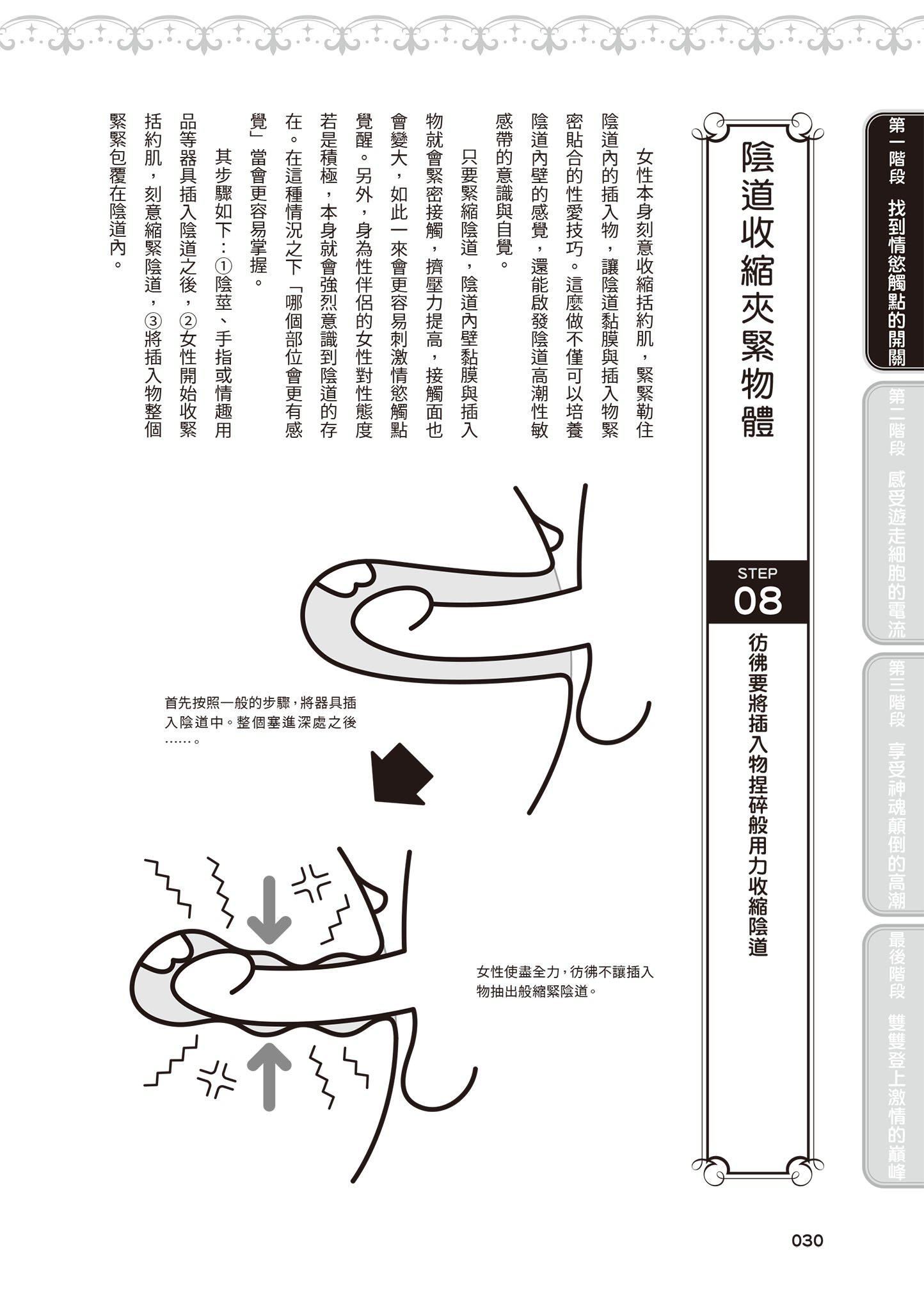 第一階段　找到情慾觸點的開關

第二階段　感受遊走細胞的電流

第三階段　享受神魂顛倒的高潮

最後階段　雙雙登上激情的巔峰

陰道收縮夾緊物體

STEP 08

彷彿要將插入物捏碎般用力收縮陰道

女性本身刻意收縮括約肌，緊緊勒住陰道內的插入物，讓陰道黏膜與插入物緊密貼合的性愛技巧。這麼做不僅可以培養陰道內壁的感覺，還能啟發陰道高潮性敏感帶的意識與自覺。

只要緊縮陰道，陰道內壁黏膜與插入物就會緊密接觸，擠壓力提高，接觸面也會變大，如此一來會更容易刺激情慾觸點覺醒。另外，身為性伴侶的女性對性態度若是積極，本身就會強烈意識到陰道的存在。在這種情況之下「哪個部位會更有感覺」當會更容易掌握。

其步驟如下：①陰莖、手指或情趣用品等器具插入陰道之後，②女性開始收緊括約肌，刻意縮緊陰道，③將插入物整個緊緊包覆在陰道內。

首先按照一般的步驟，將器具插入陰道中。整個塞進深處之後……。

女性使盡全力，彷彿不讓插入物抽出般縮緊陰道。

030